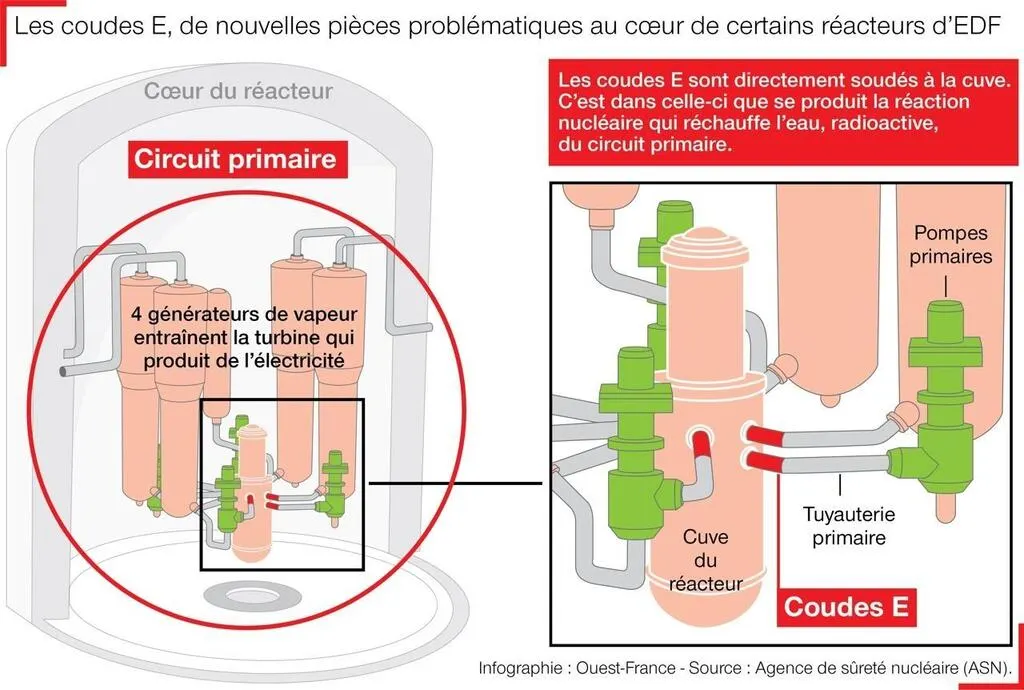 Les coudes E, de nouvelles pièces problématiques au cœur de certains réacteurs d'EDF

Cœur du réacteur

Circuit primaire

4 générateurs de vapeur entraînent la turbine qui produit de l'électricité

Les coudes E sont directement soudés à la cuve. C'est dans celle-ci que se produit la réaction nucléaire qui réchauffe l'eau, radioactive, du circuit primaire.

Pompes primaires

Tuyauterie primaire

Cuve du réacteur

Coudes E

Infographie : Ouest-France - Source : Agence de sûreté nucléaire (ASN).